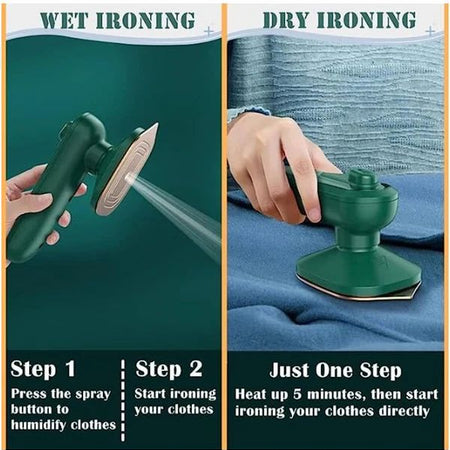 WET IRONING

Step 1
Press the spray button to humidify clothes

Step 2
Start ironing your clothes

DRY IRONING

Just One Step
Heat up 5 minutes, then start ironing your clothes directly